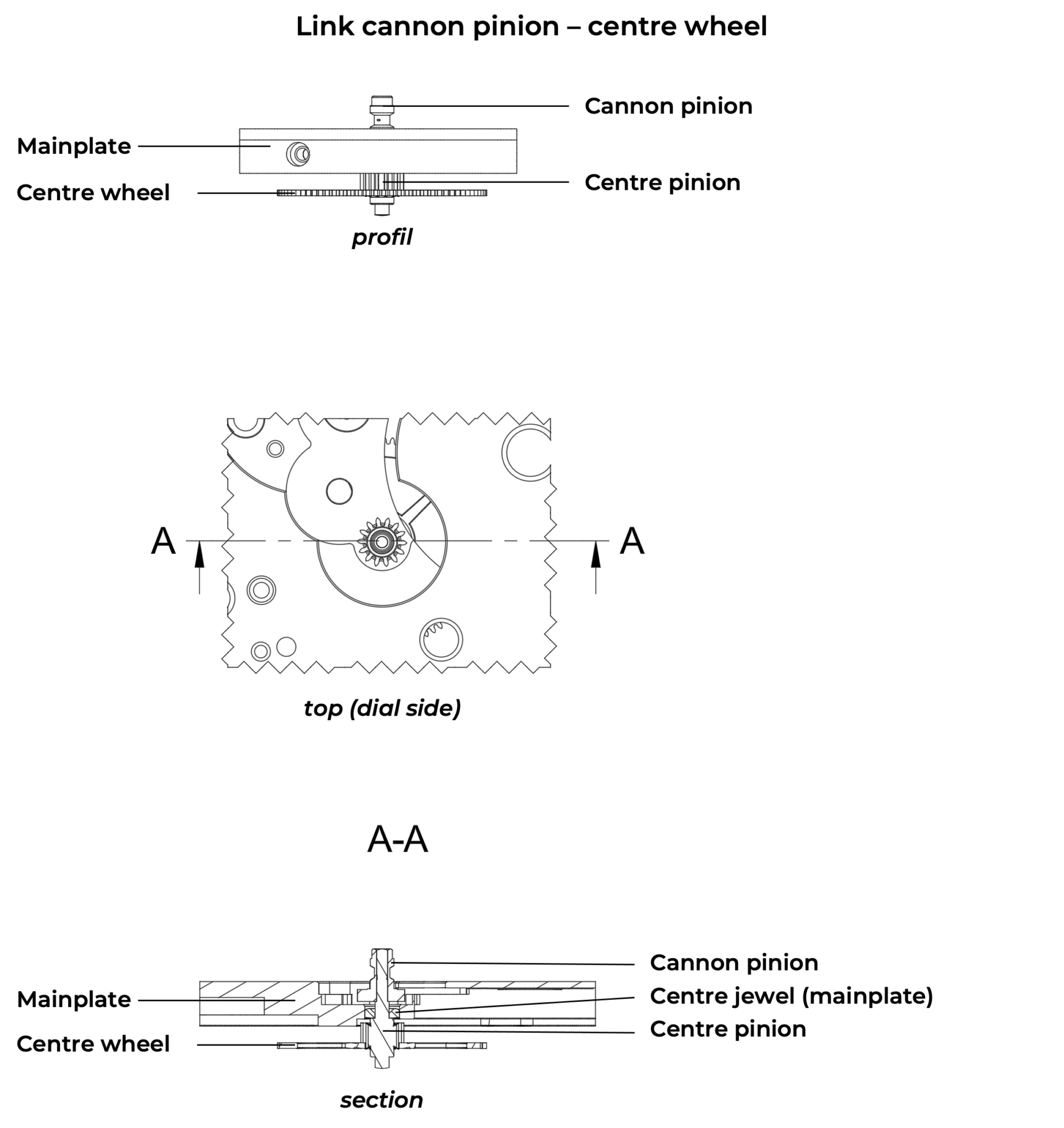 Link cannon pinion – centre wheel

Cannon pinion
Mainplate
Centre pinion
Centre wheel
profil

A
A
top (dial side)

A-A

Cannon pinion
Mainplate
Centre jewel (mainplate)
Centre pinion
Centre wheel
section