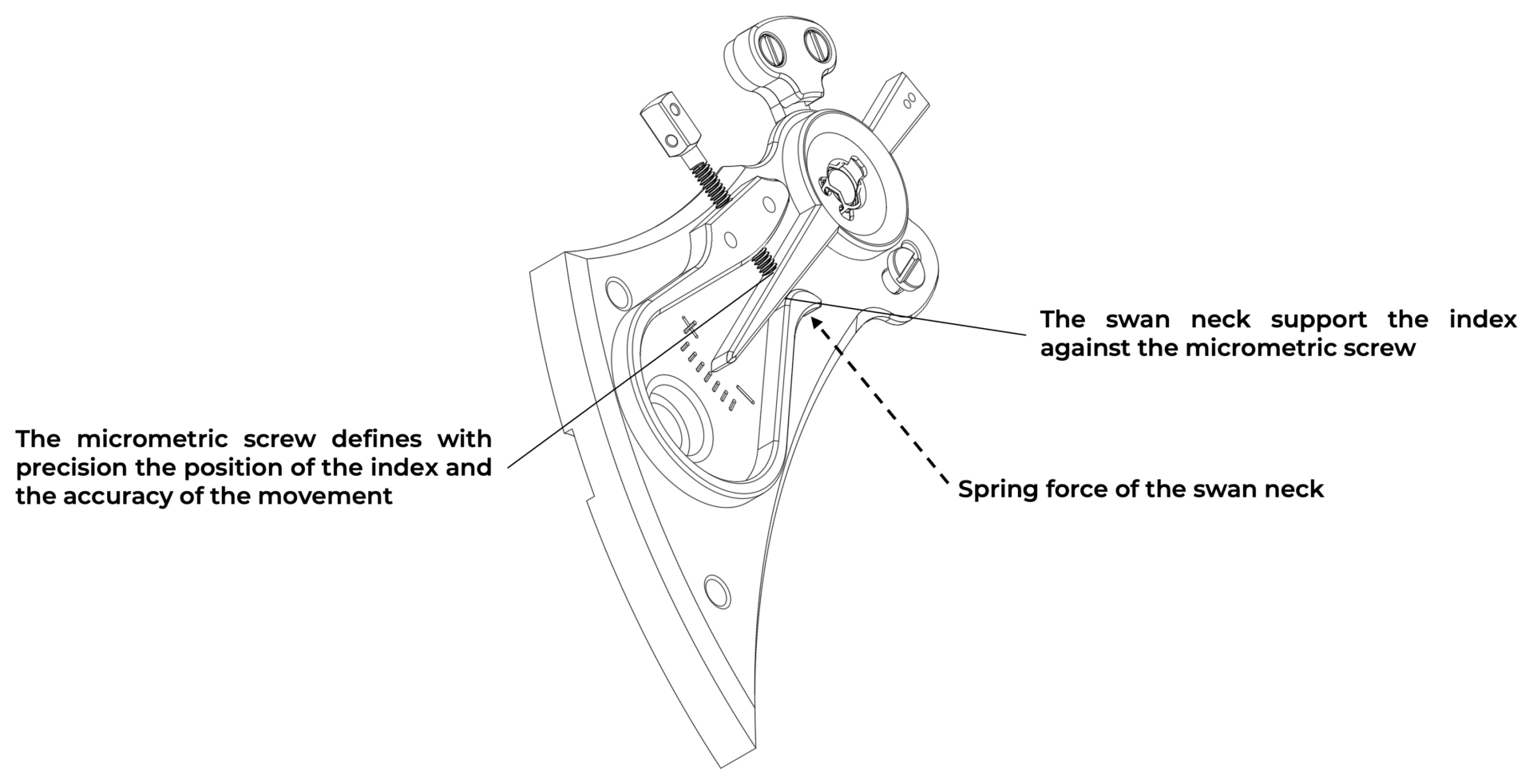 The swan neck support the index against the micrometric screw

The micrometric screw defines with precision the position of the index and the accuracy of the movement

Spring force of the swan neck