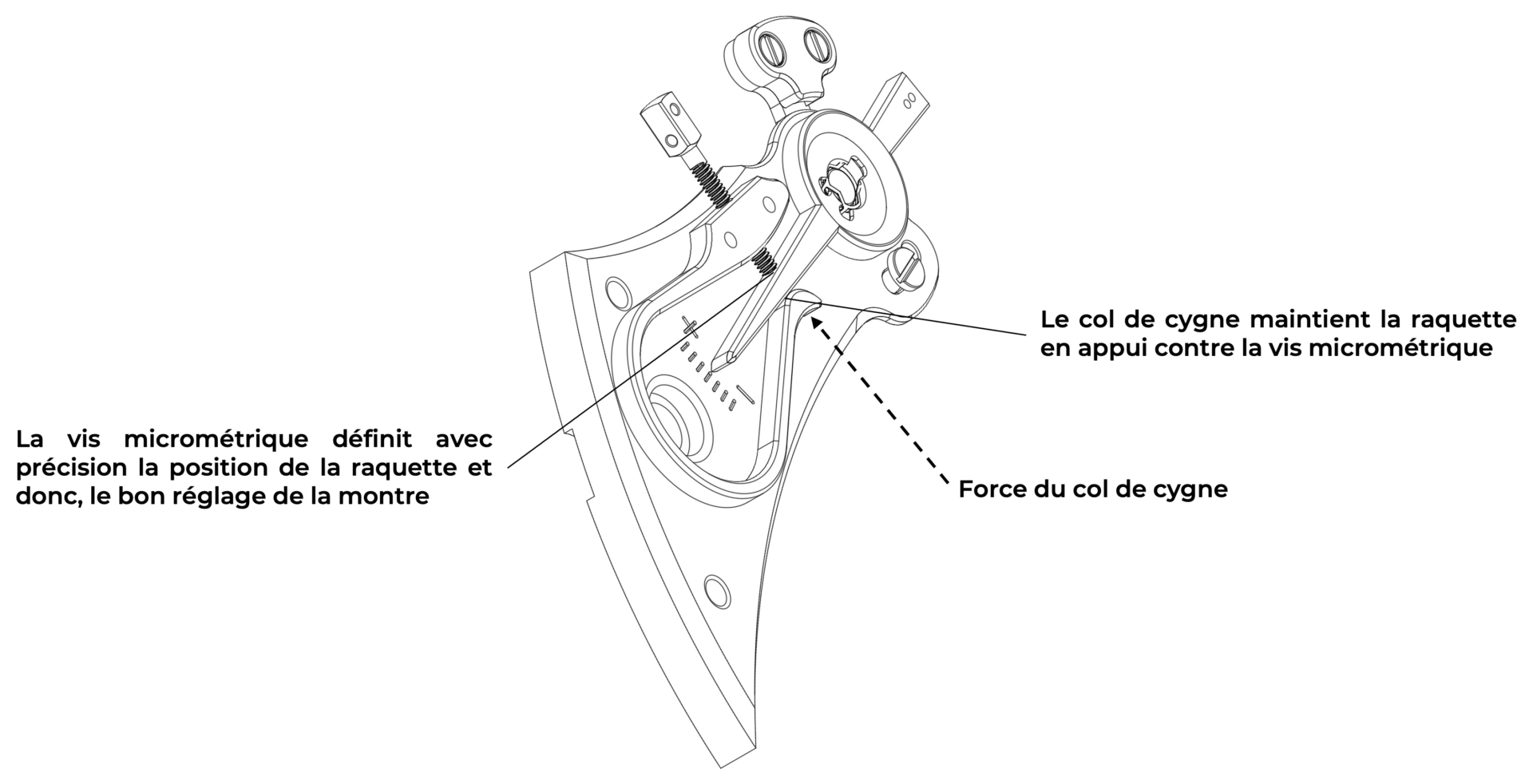 Le col de cygne maintient la raquette en appui contre la vis micrométrique

La vis micrométrique définit avec précision la position de la raquette et donc, le bon réglage de la montre

Force du col de cygne