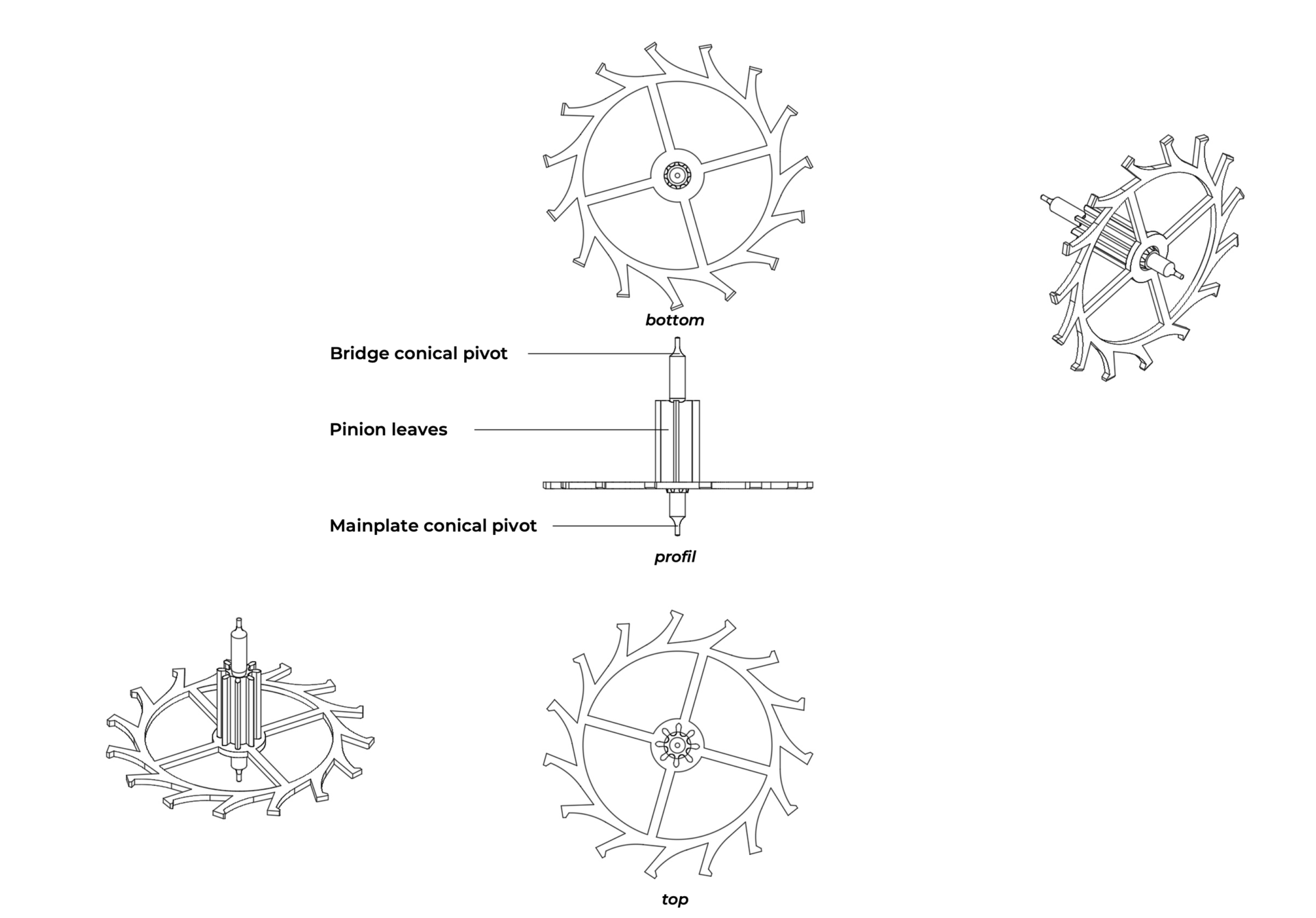 bottom

Bridge conical pivot

Pinion leaves

Mainplate conical pivot

profil

top