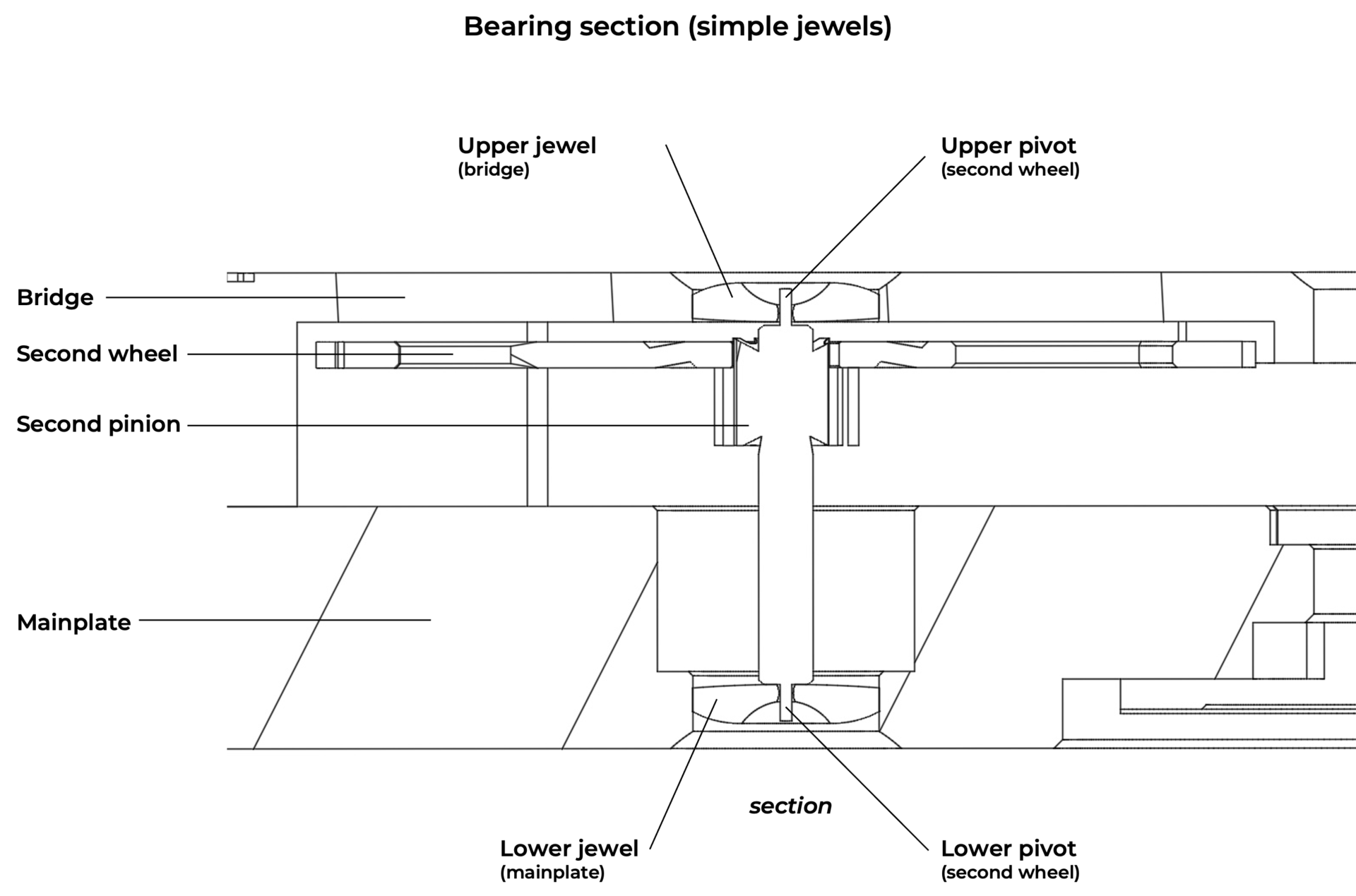 Bearing section (simple jewels)

Upper jewel
(bridge)

Upper pivot
(second wheel)

Bridge

Second wheel

Second pinion

Mainplate

section

Lower jewel
(mainplate)

Lower pivot
(second wheel)