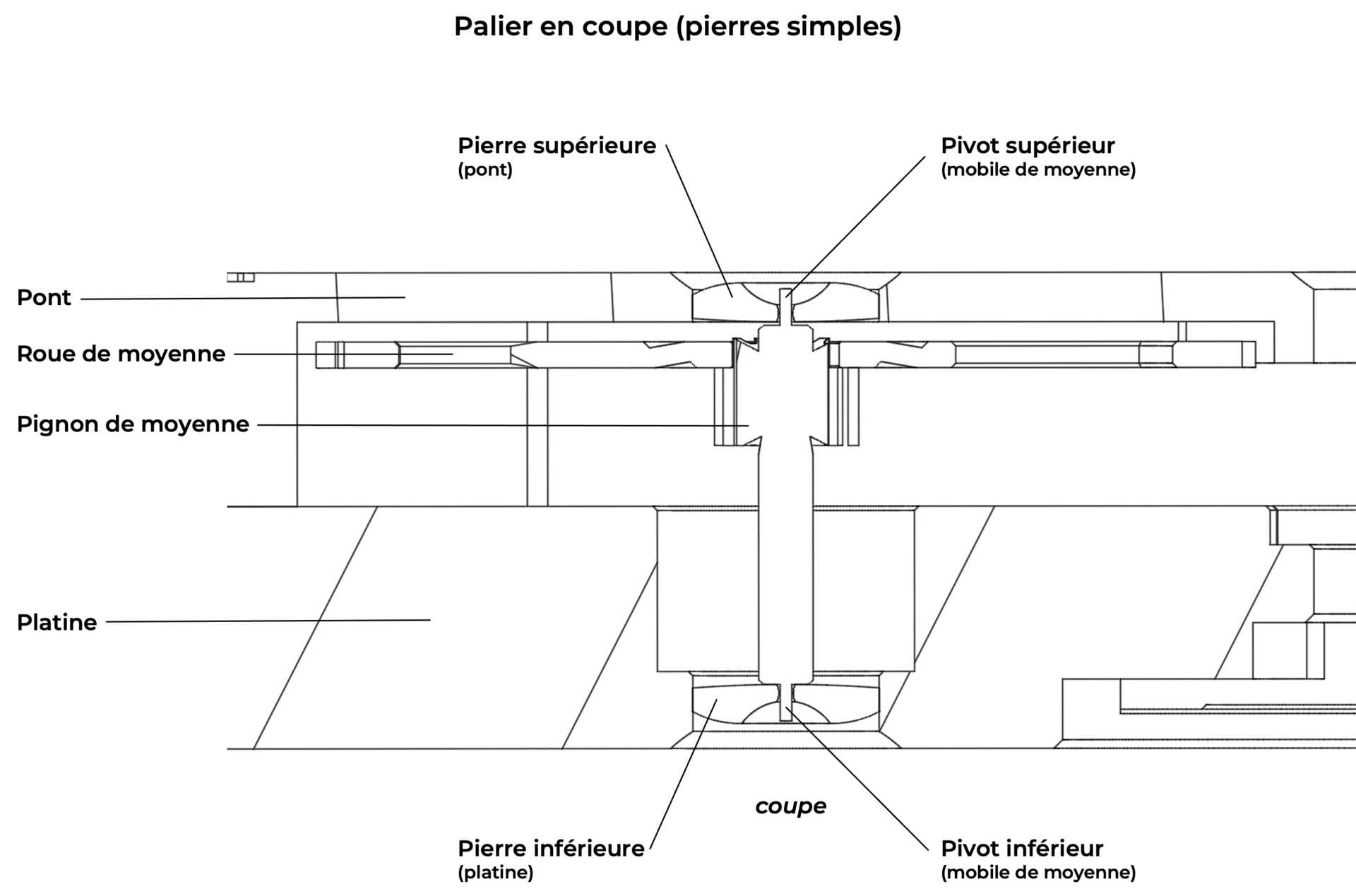 Palier en coupe (pierres simples)

Pierre supérieure
(pont)

Pivot supérieur
(mobile de moyenne)

Pont

Roue de moyenne

Pignon de moyenne

Platine

coupe

Pierre inférieure
(platine)

Pivot inférieur
(mobile de moyenne)