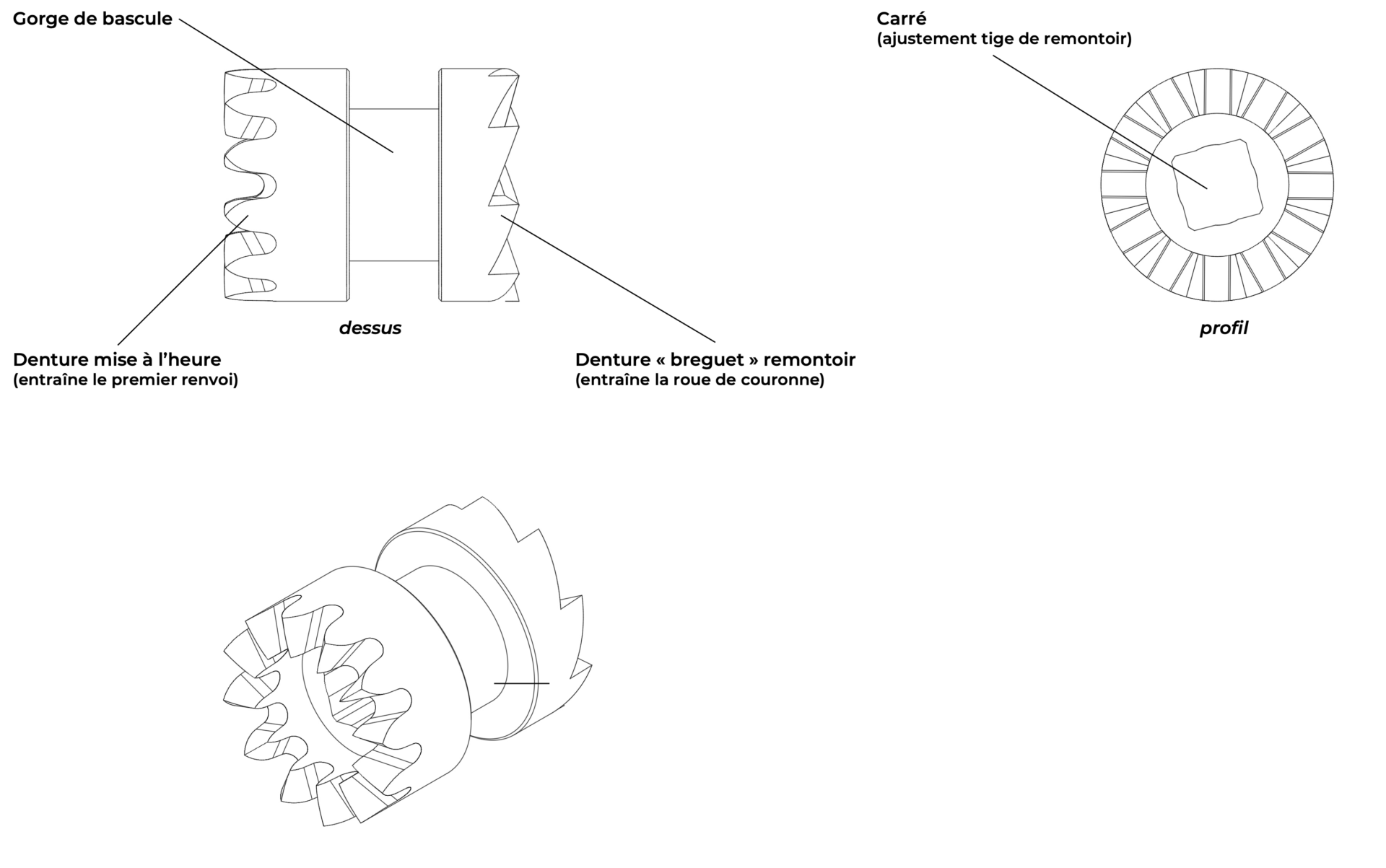 Gorge de bascule

Carré
(ajustement tige de remontoir)

dessus

profil

Denture mise à l'heure
(entraîne le premier renvoi)

Denture « breguet » remontoir
(entraîne la roue de couronne)