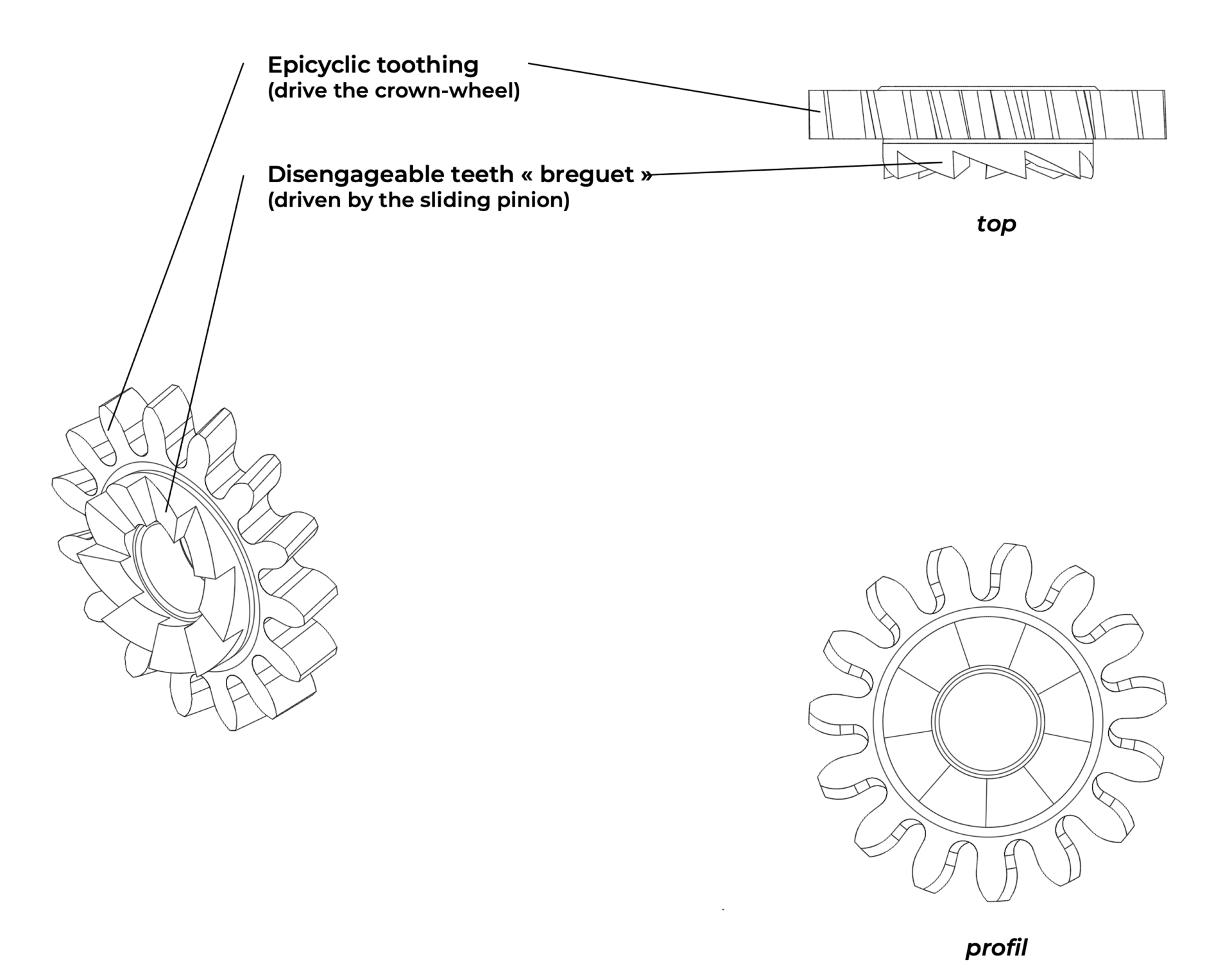 Epicyclic toothing
(drive the crown-wheel)

Disengageable teeth « breguet »
(driven by the sliding pinion)

top

profil