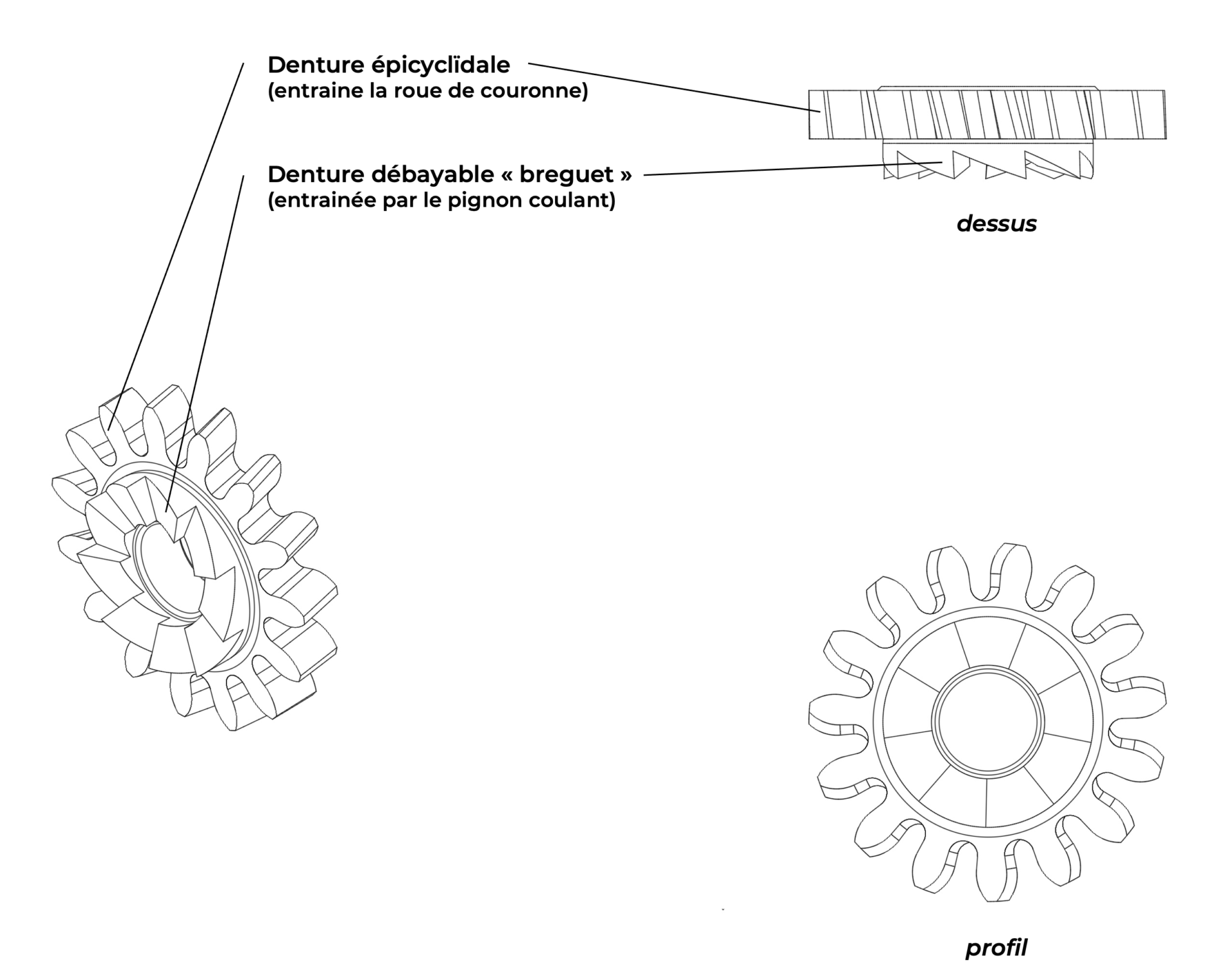 Denture épicyclïdale
(entraine la roue de couronne)

Denture débayable « breguet »
(entrainée par le pignon coulant)

dessus

profil