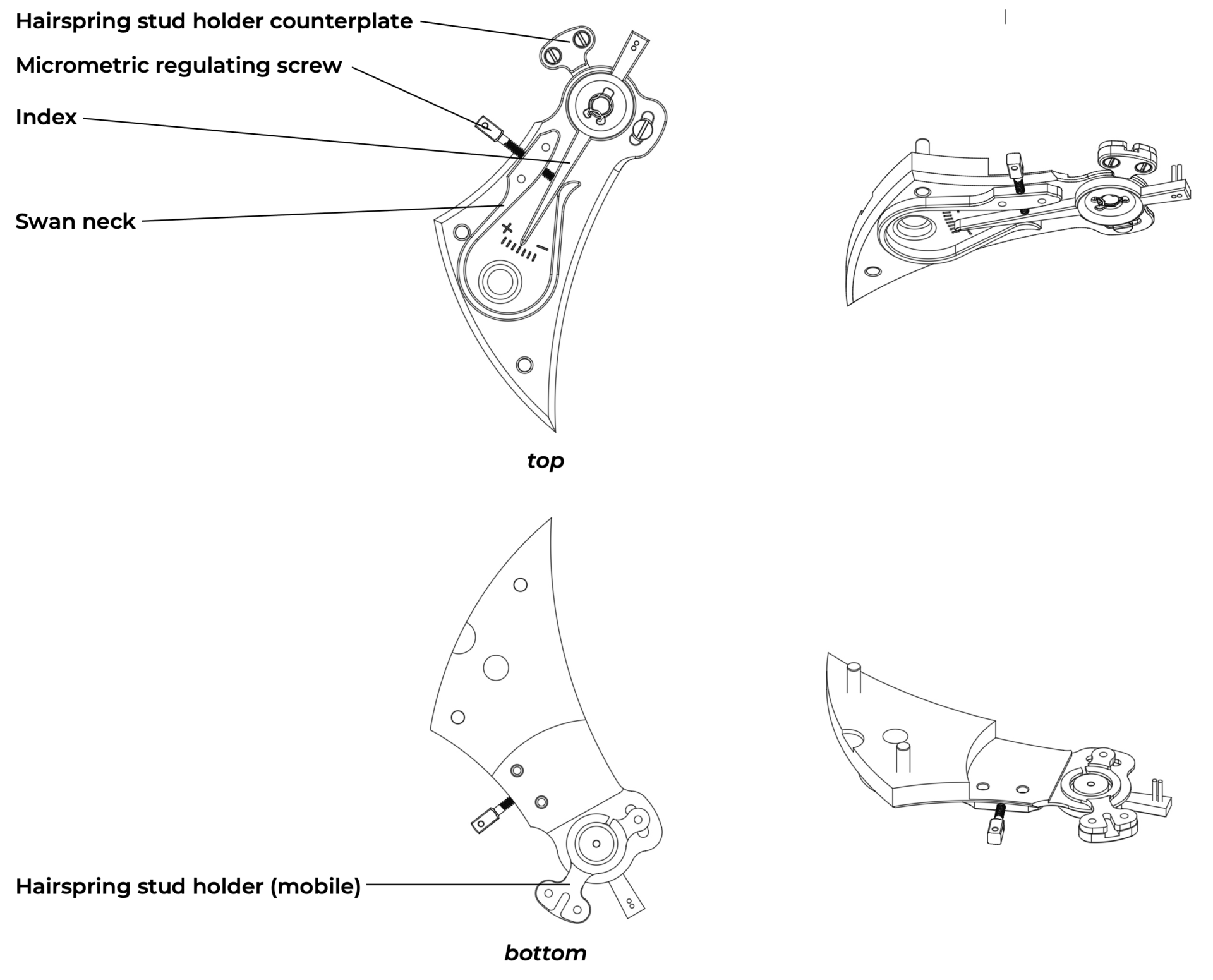 Hairspring stud holder counterplate

Micrometric regulating screw

Index

Swan neck

+

−

top

Hairspring stud holder (mobile)

bottom