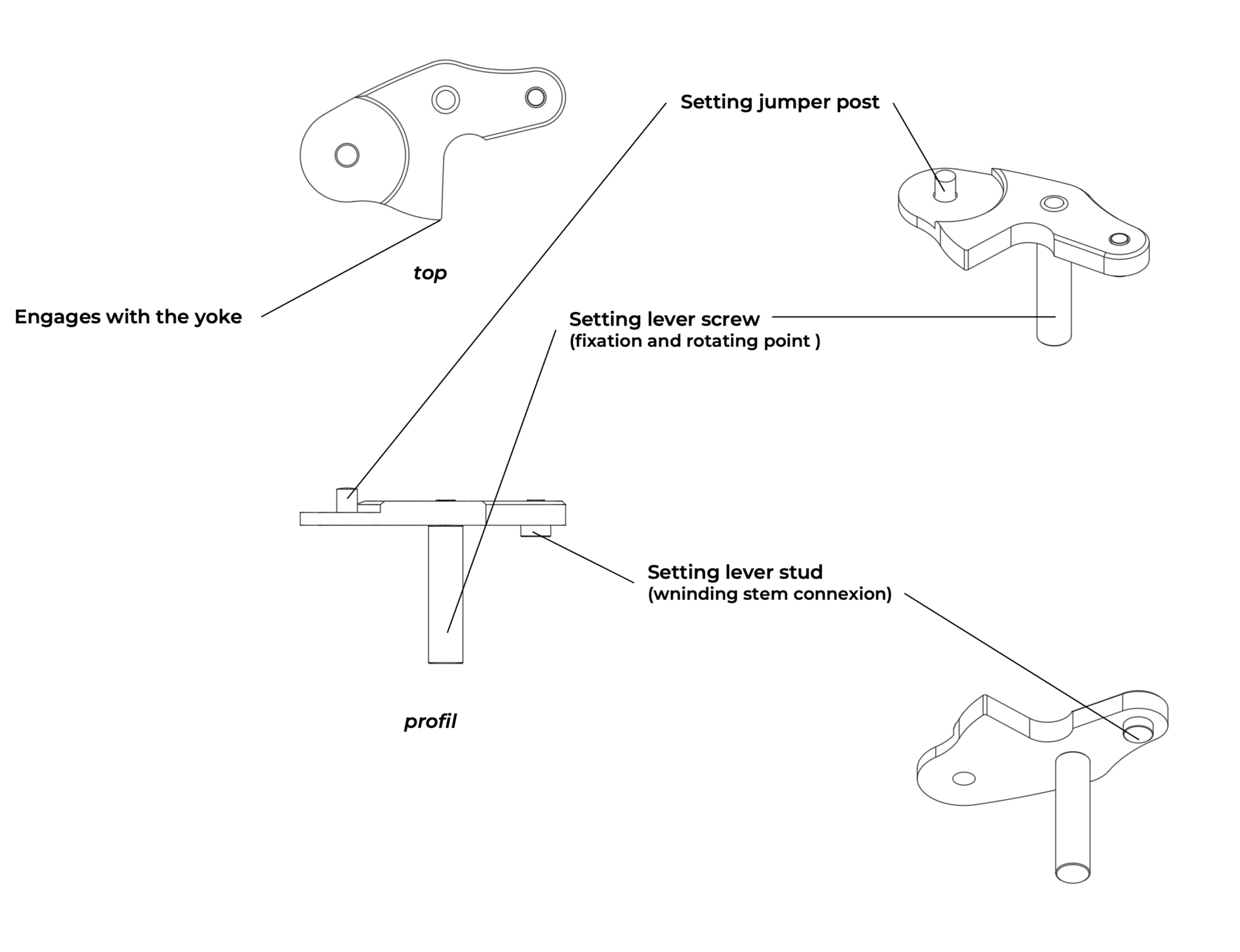 Setting jumper post

top

Engages with the yoke

Setting lever screw
(fixation and rotating point )

Setting lever stud
(wninding stem connexion)

profil