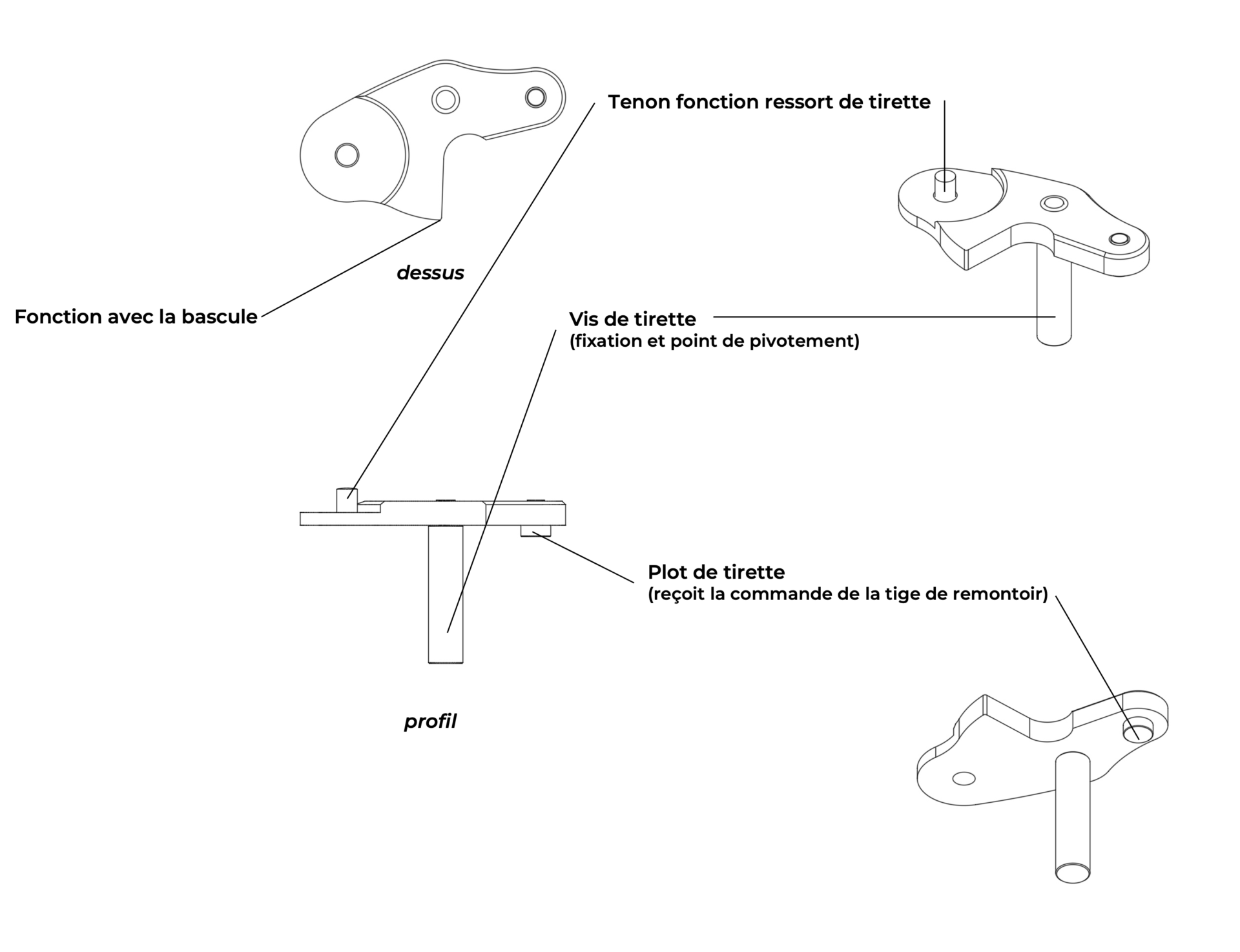 Tenon fonction ressort de tirette

dessus

Fonction avec la bascule

Vis de tirette
(fixation et point de pivotement)

Plot de tirette
(reçoit la commande de la tige de remontoir)

profil