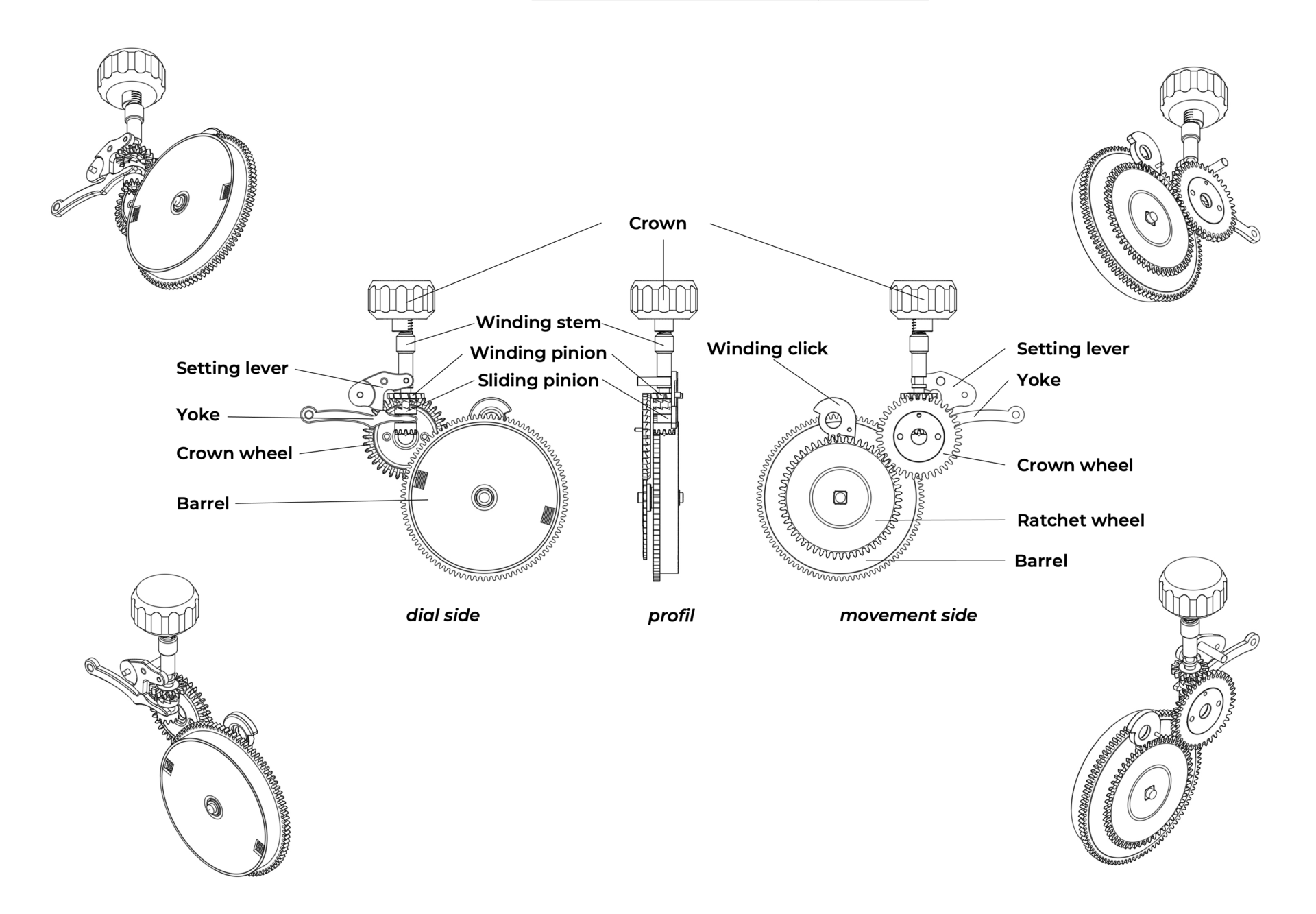 Crown

Winding stem

Winding pinion

Sliding pinion

Setting lever

Yoke

Crown wheel

Barrel

Winding click

Setting lever

Yoke

Crown wheel

Ratchet wheel

Barrel

dial side

profil

movement side