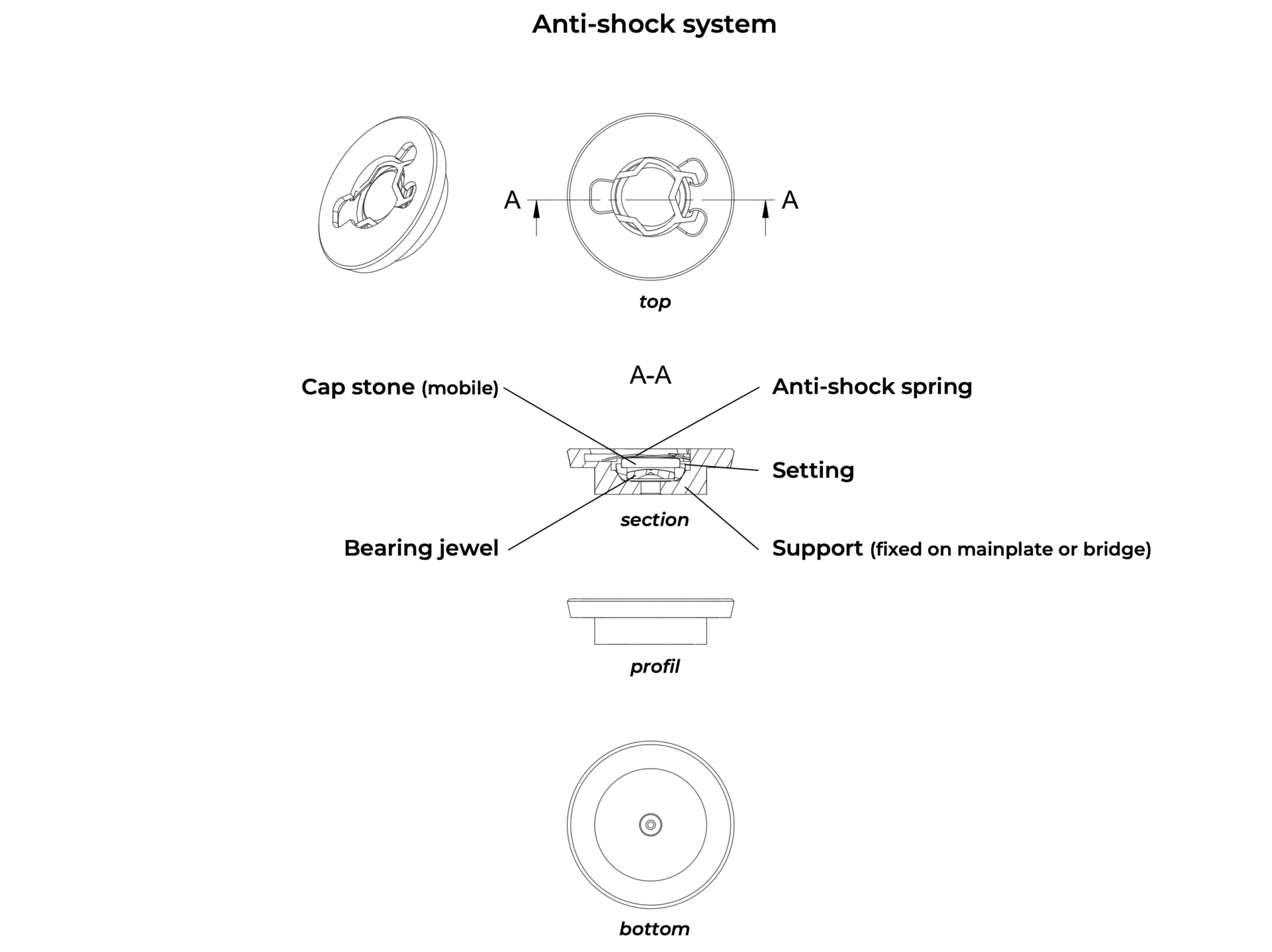 Anti-shock system

A

A

top

A-A

Cap stone (mobile)

Anti-shock spring

Setting

section

Bearing jewel

Support (fixed on mainplate or bridge)

profil

bottom