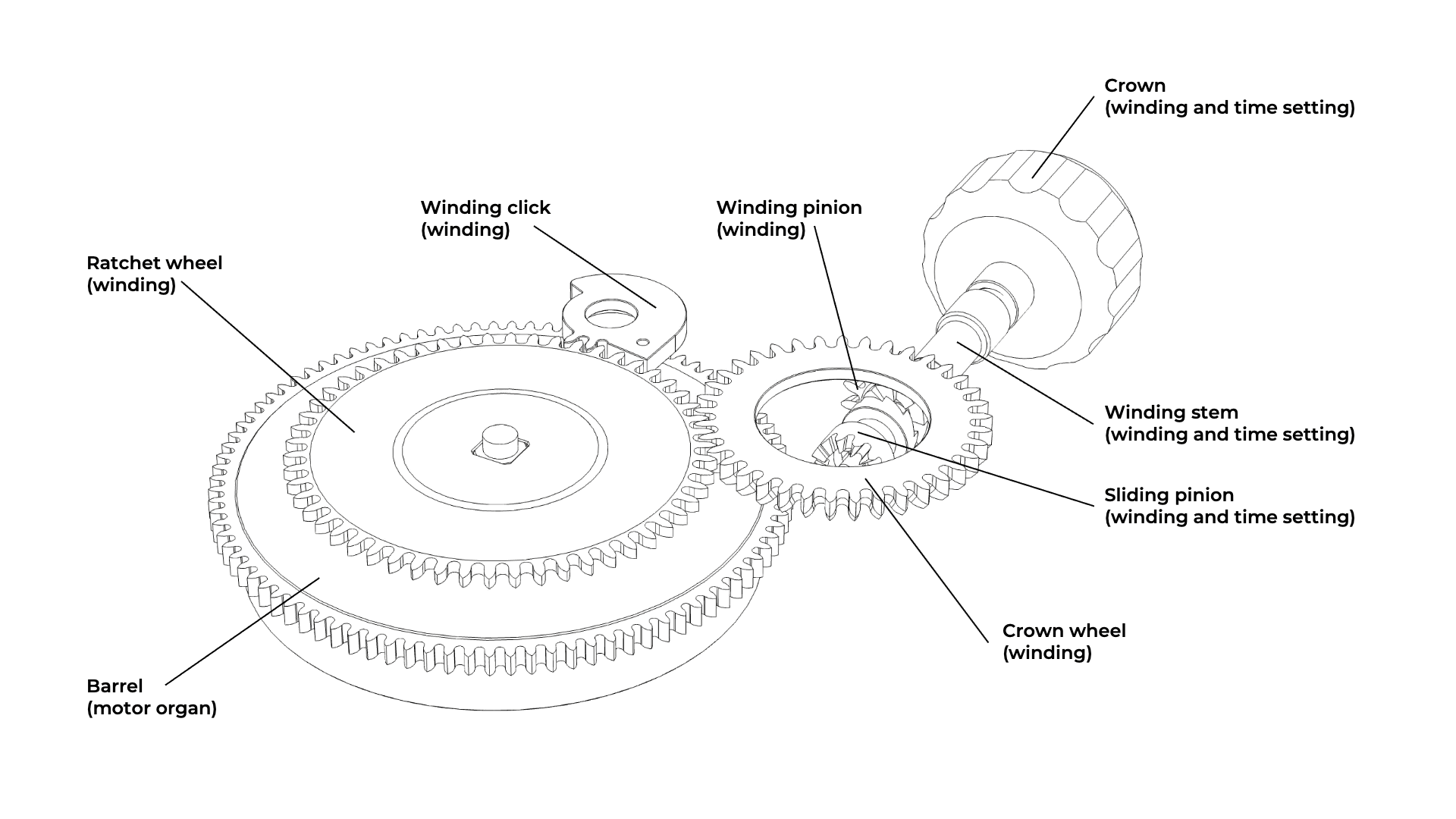 Crown
(winding and time setting)

Winding click
(winding)

Winding pinion
(winding)

Ratchet wheel
(winding)

Winding stem
(winding and time setting)

Sliding pinion
(winding and time setting)

Crown wheel
(winding)

Barrel
(motor organ)