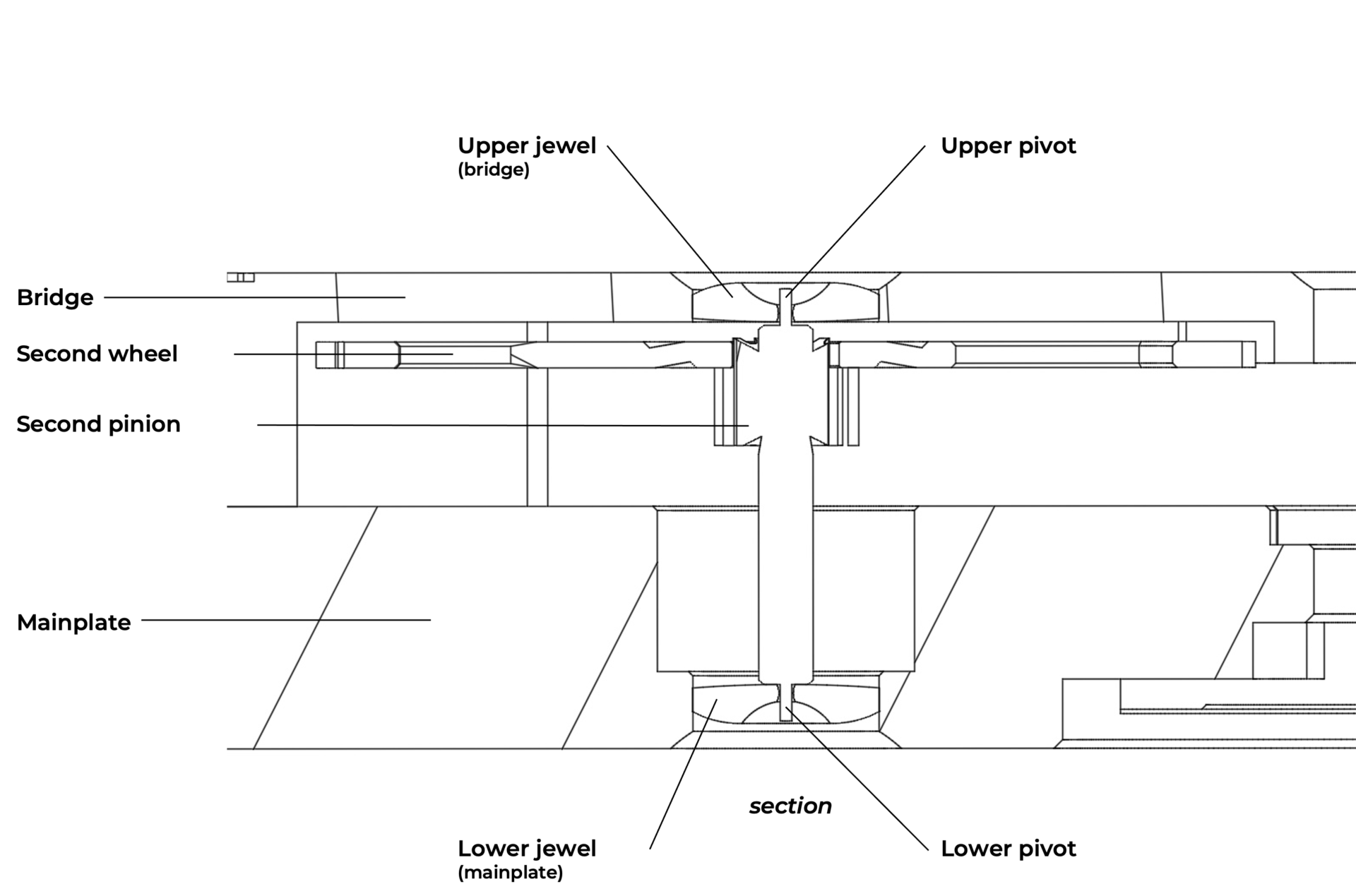 Upper jewel
(bridge)

Upper pivot

Bridge

Second wheel

Second pinion

Mainplate

section

Lower jewel
(mainplate)

Lower pivot