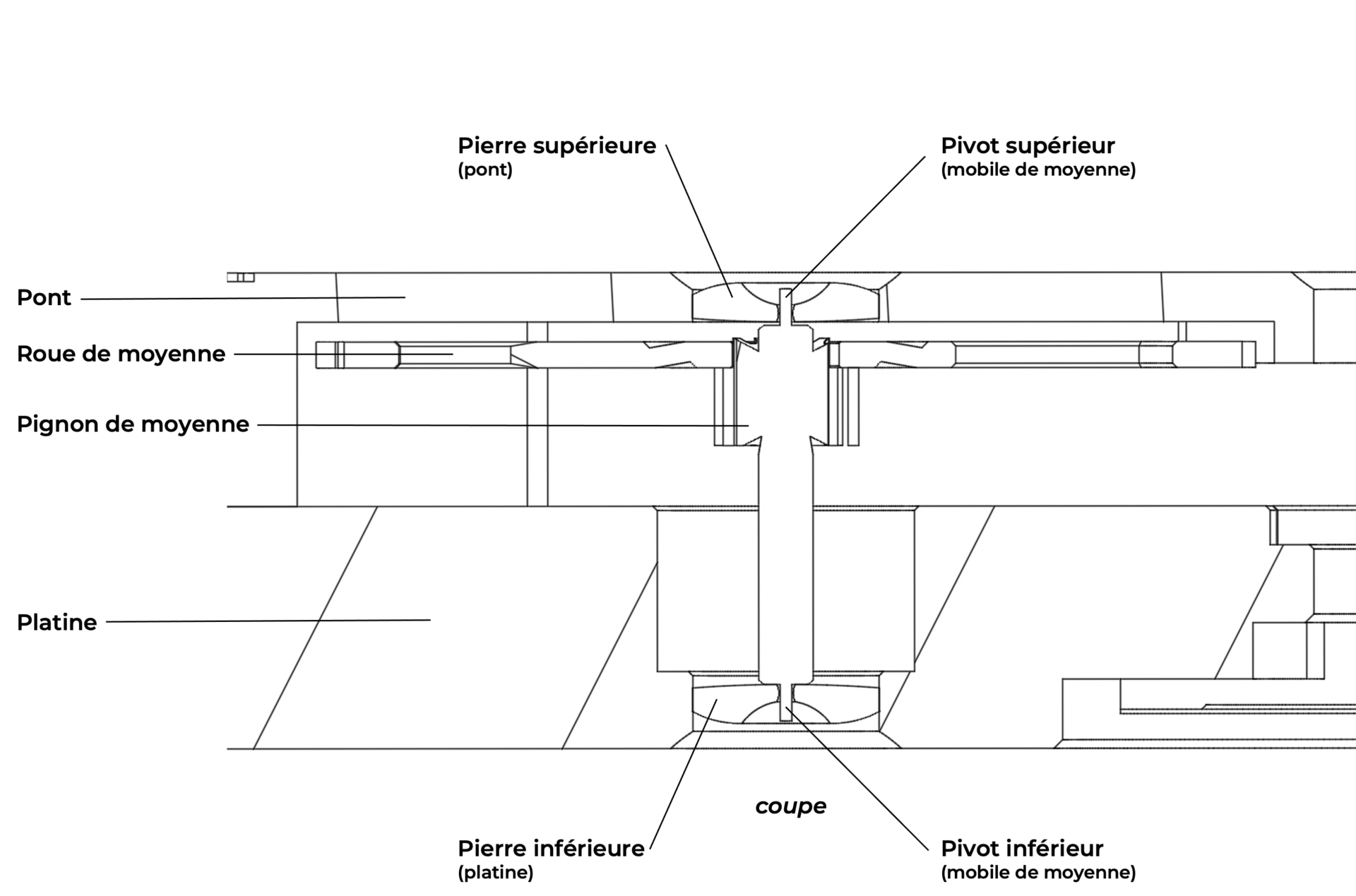 Pierre supérieure
(pont)

Pivot supérieur
(mobile de moyenne)

Pont

Roue de moyenne

Pignon de moyenne

Platine

coupe

Pierre inférieure
(platine)

Pivot inférieur
(mobile de moyenne)