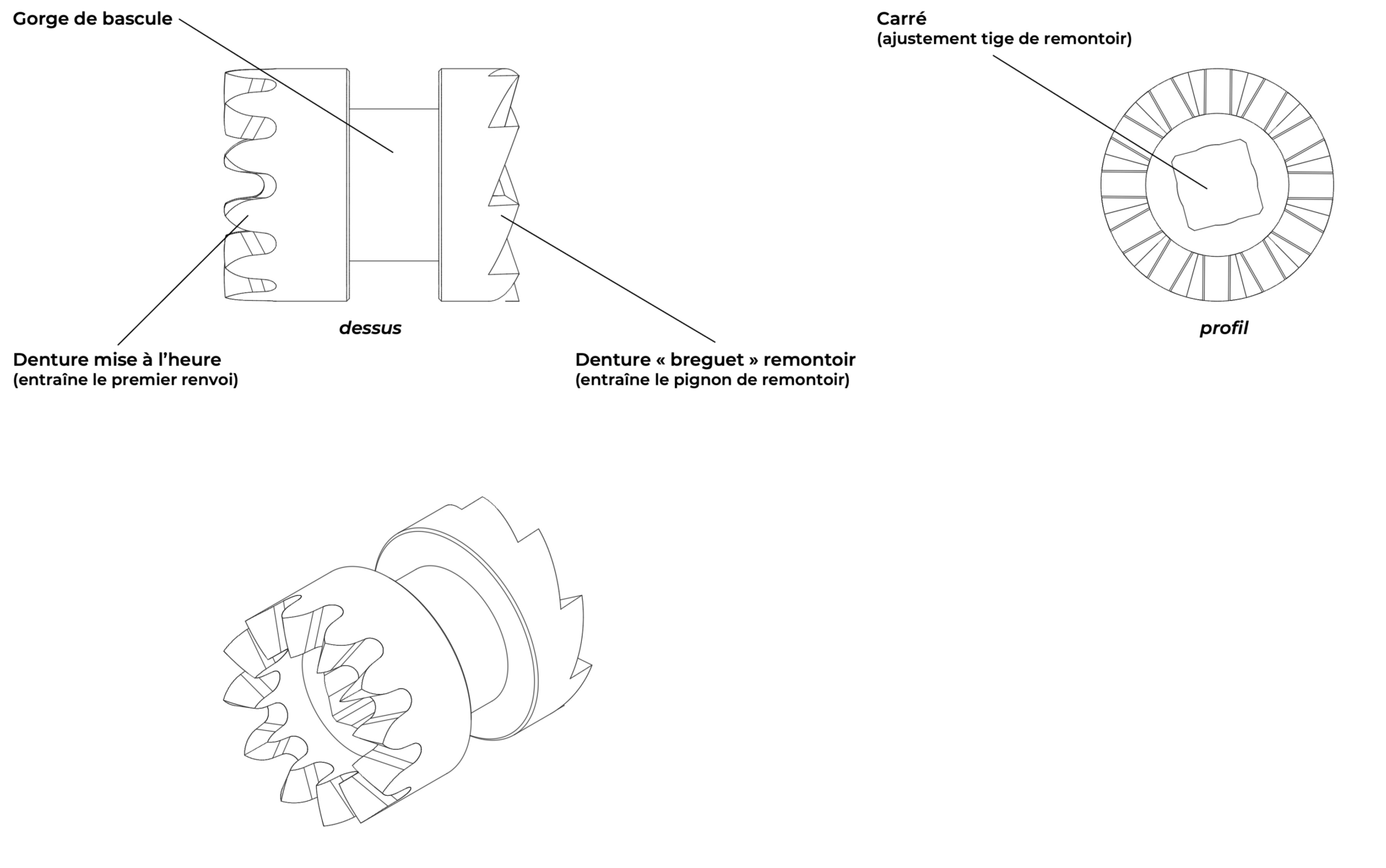 Gorge de bascule

Carré
(ajustement tige de remontoir)

dessus

profil

Denture mise à l'heure
(entraîne le premier renvoi)

Denture « breguet » remontoir
(entraîne le pignon de remontoir)