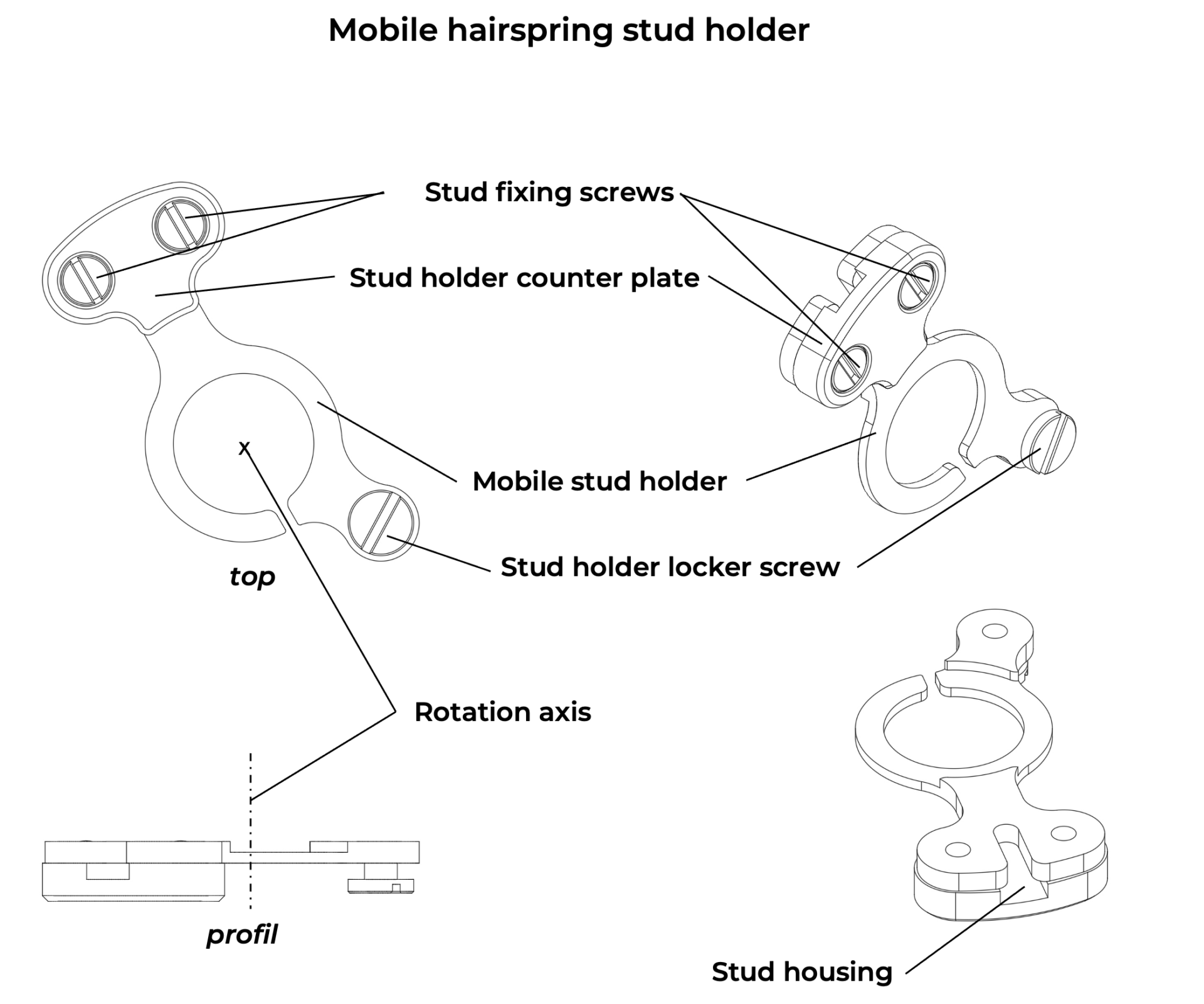 Mobile hairspring stud holder

Stud fixing screws

Stud holder counter plate

x

Mobile stud holder

Stud holder locker screw

top

Rotation axis

profil

Stud housing