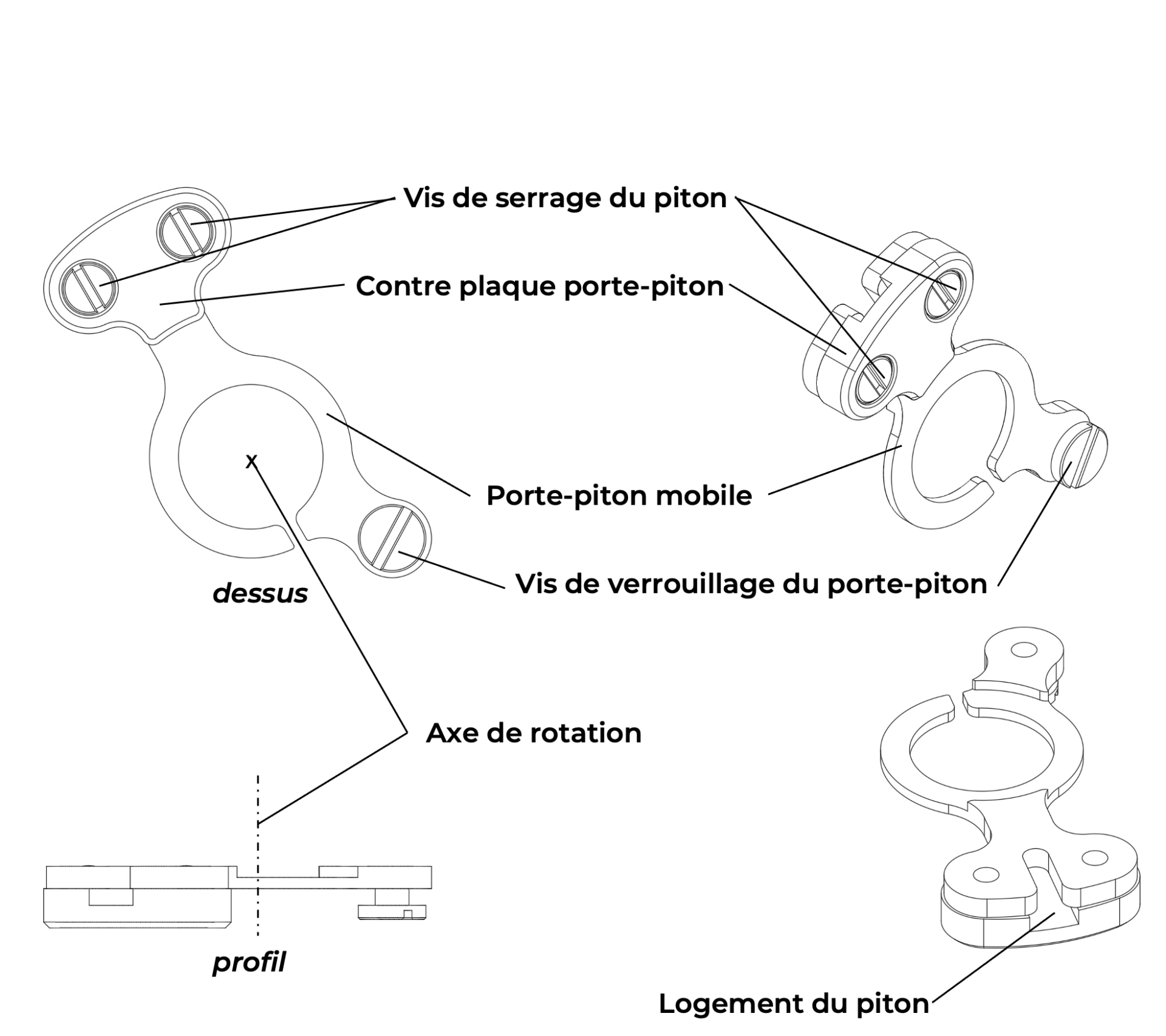 Vis de serrage du piton

Contre plaque porte-piton

x

Porte-piton mobile

Vis de verrouillage du porte-piton

dessus

Axe de rotation

profil

Logement du piton