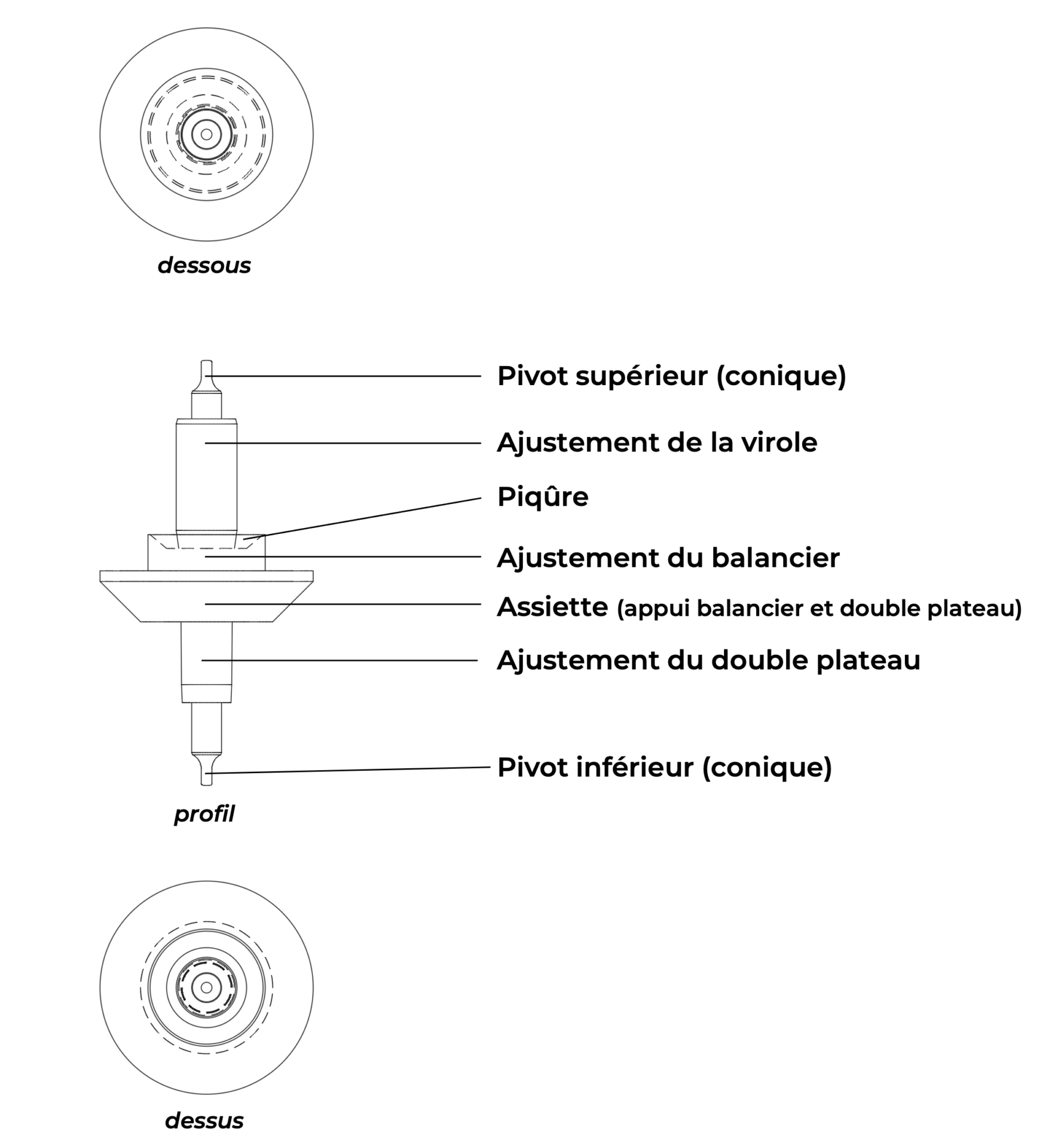 dessous

Pivot supérieur (conique)

Ajustement de la virole

Piqûre

Ajustement du balancier

Assiette (appui balancier et double plateau)

Ajustement du double plateau

Pivot inférieur (conique)

profil

dessus